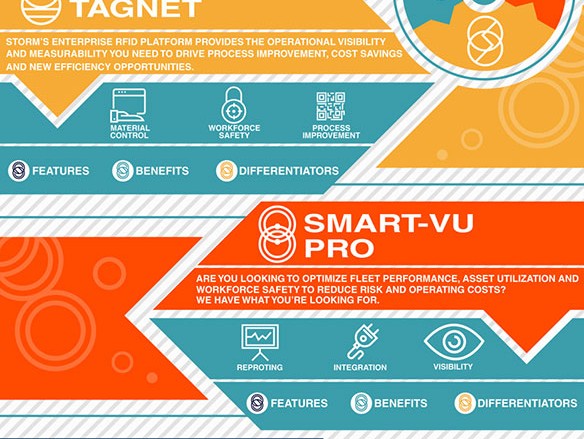 TAGNET

STORM'S ENTERPRISE RFID PLATFORM PROVIDES THE OPERATIONAL VISIBILITY AND MEASURABILITY YOU NEED TO DRIVE PROCESS IMPROVEMENT, COST SAVINGS AND NEW EFFICIENCY OPPORTUNITIES.

MATERIAL CONTROL

WORKFORCE SAFETY

PROCESS IMPROVEMENT

FEATURES

BENEFITS

DIFFERENTIATORS

SMART-VU PRO

ARE YOU LOOKING TO OPTIMIZE FLEET PERFORMANCE, ASSET UTILIZATION AND WORKFORCE SAFETY TO REDUCE RISK AND OPERATING COSTS? WE HAVE WHAT YOU'RE LOOKING FOR.

REPROTING

INTEGRATION

VISIBILITY

FEATURES

BENEFITS

DIFFERENTIATORS