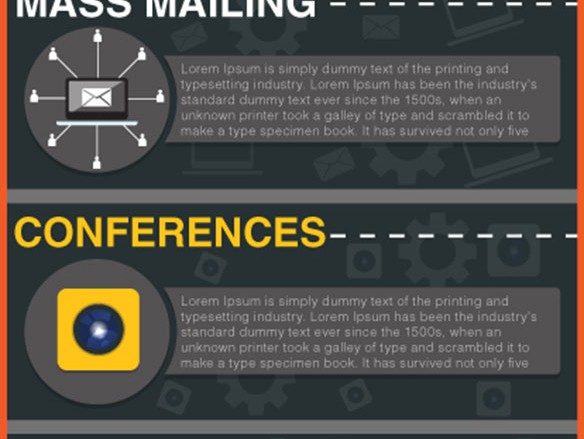 MASS MAILING

Lorem Ipsum is simply dummy text of the printing and typesetting industry. Lorem Ipsum has been the industry's standard dummy text ever since the 1500s, when an unknown printer took a galley of type and scrambled it to make a type specimen book. It has survived not only five

CONFERENCES

Lorem Ipsum is simply dummy text of the printing and typesetting industry. Lorem Ipsum has been the industry's standard dummy text ever since the 1500s, when an unknown printer took a galley of type and scrambled it to make a type specimen book. It has survived not only five